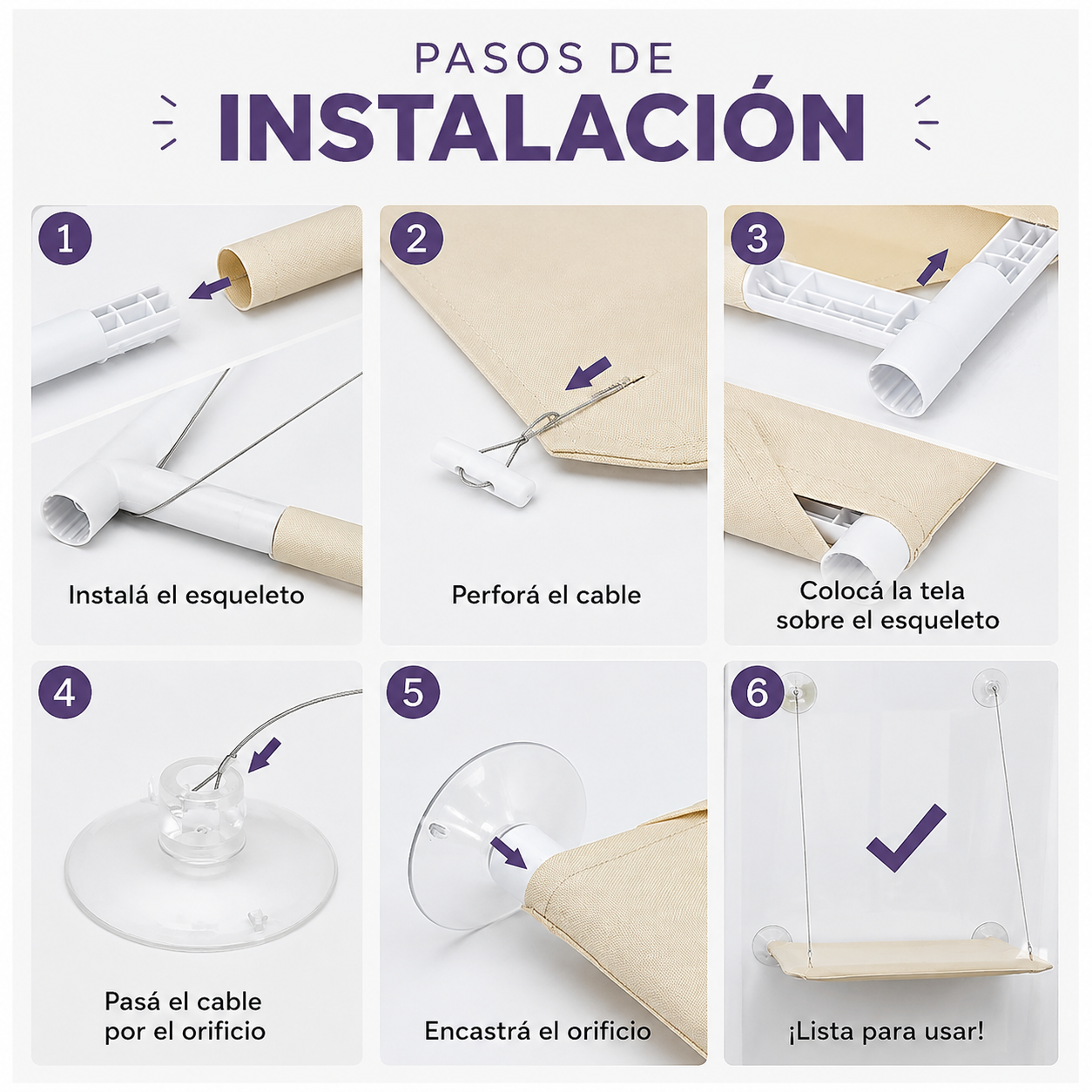 PASOS DE
INSTALACIÓN

1
Instalá el esqueleto

2
Perforá el cable

3
Colocá la tela sobre el esqueleto

4
Pasá el cable por el orificio

5
Encastrá el orificio

6
¡Lista para usar!