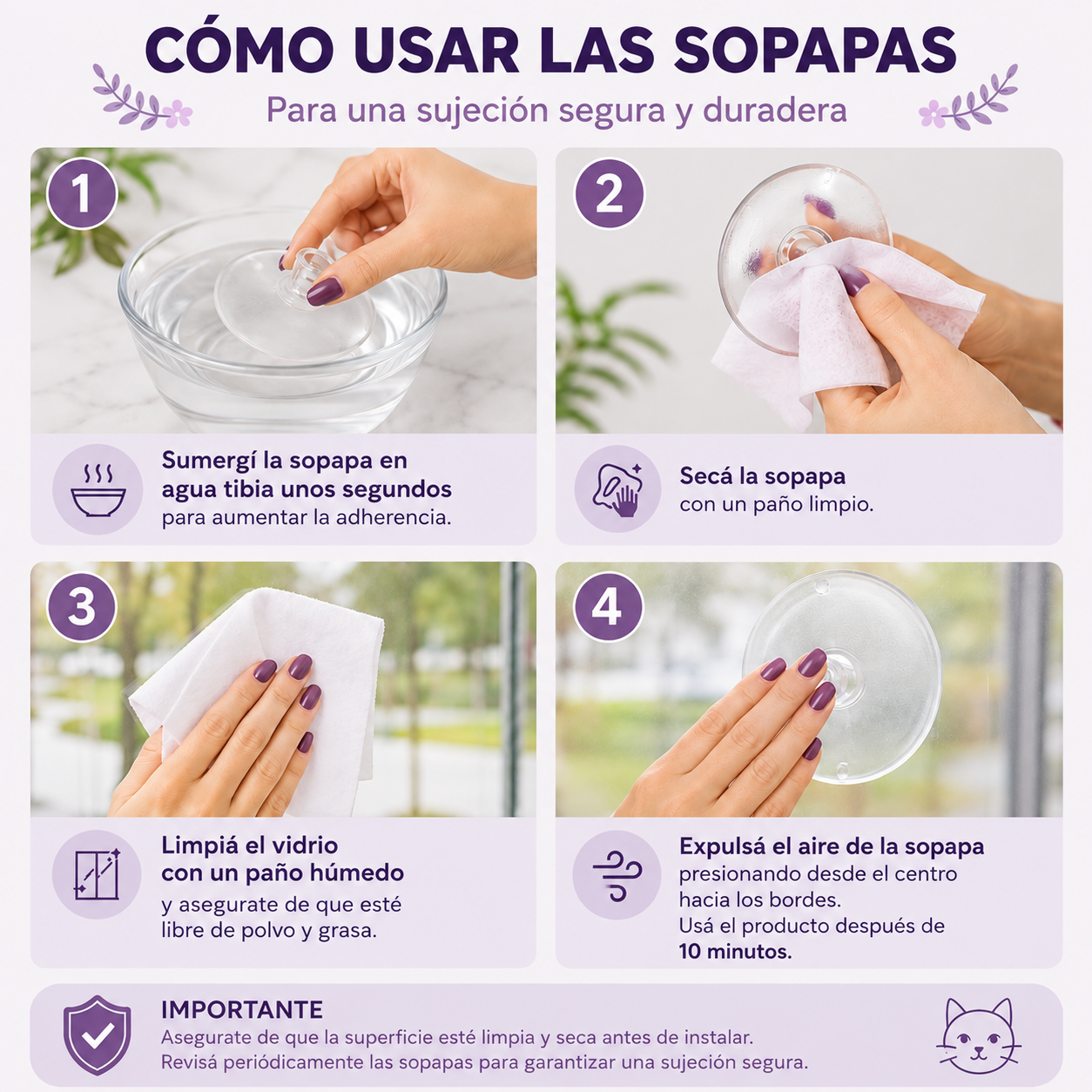 CÓMO USAR LAS SOPAPAS

Para una sujeción segura y duradera

1

Sumergí la sopapa en agua tibia unos segundos para aumentar la adherencia.

2

Secá la sopapa con un paño limpio.

3

Limpiá el vidrio con un paño húmedo y asegurate de que esté libre de polvo y grasa.

4

Expulsá el aire de la sopapa presionando desde el centro hacia los bordes. Usá el producto después de 10 minutos.

IMPORTANTE
Asegurate de que la superficie esté limpia y seca antes de instalar.
Revisá periódicamente las sopapas para garantizar una sujeción segura.